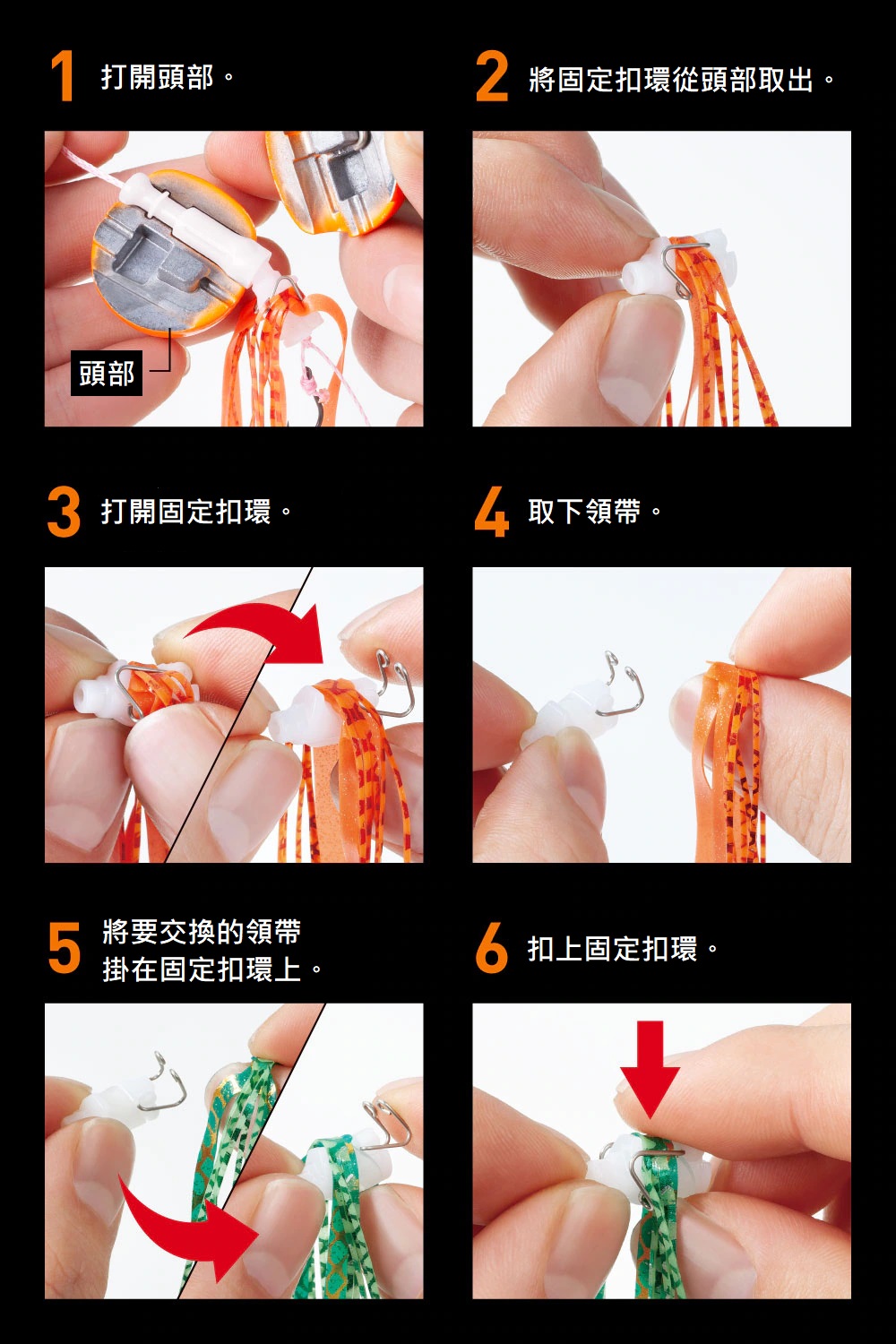 1 打開頭部。

頭部

2 將固定扣環從頭部取出。

3 打開固定扣環。

4 取下領帶。

5 將要交換的領帶掛在固定扣環上。

6 扣上固定扣環。