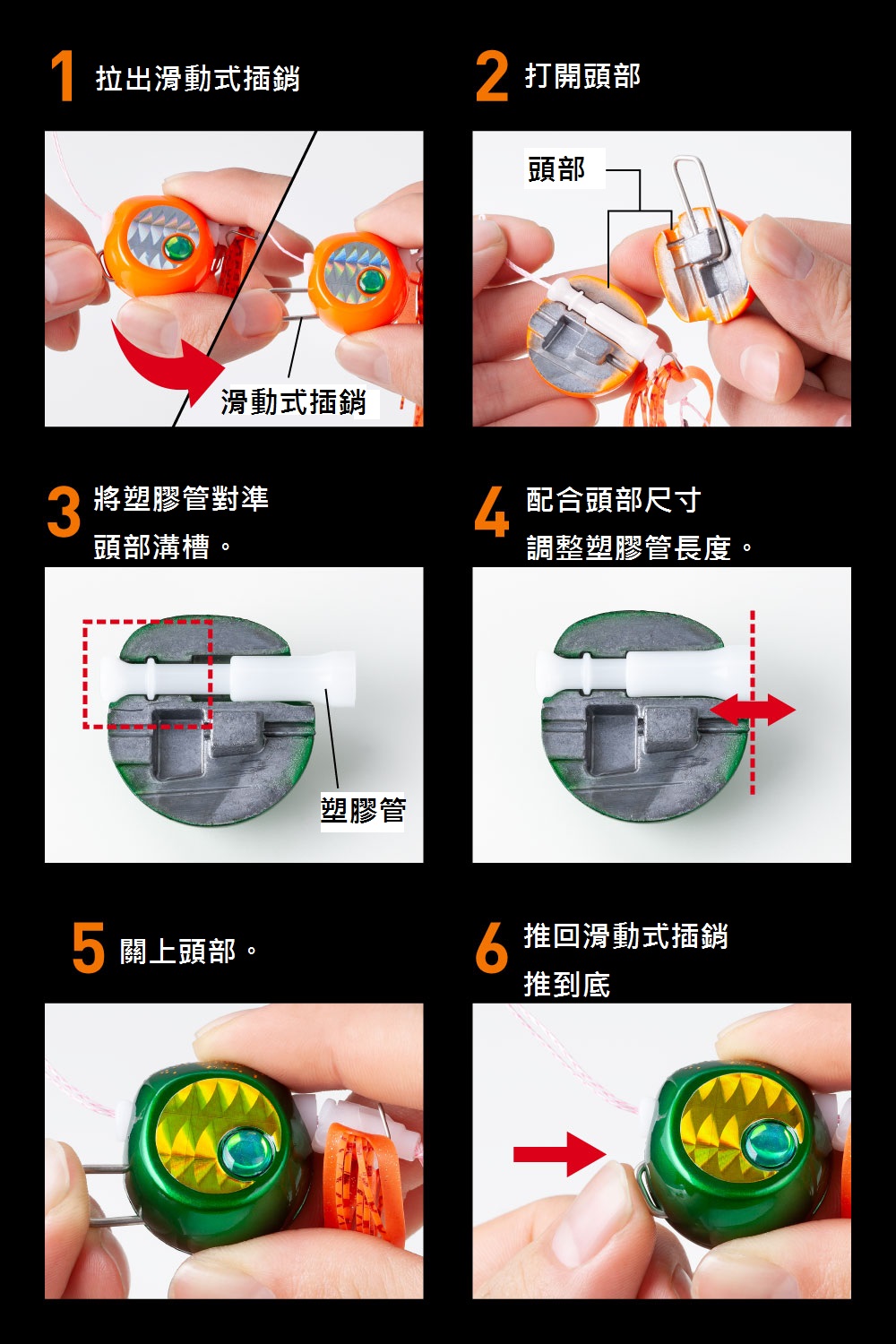 1 拉出滑動式插銷

滑動式插銷

2 打開頭部

頭部

3 將塑膠管對準頭部溝槽。

塑膠管

4 配合頭部尺寸調整塑膠管長度。

5 關上頭部。

6 推回滑動式插銷推到底