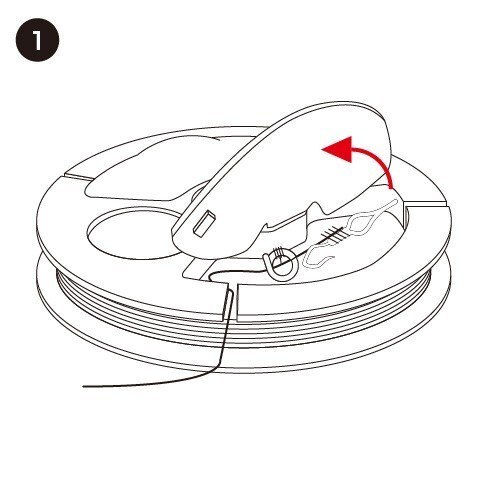 1