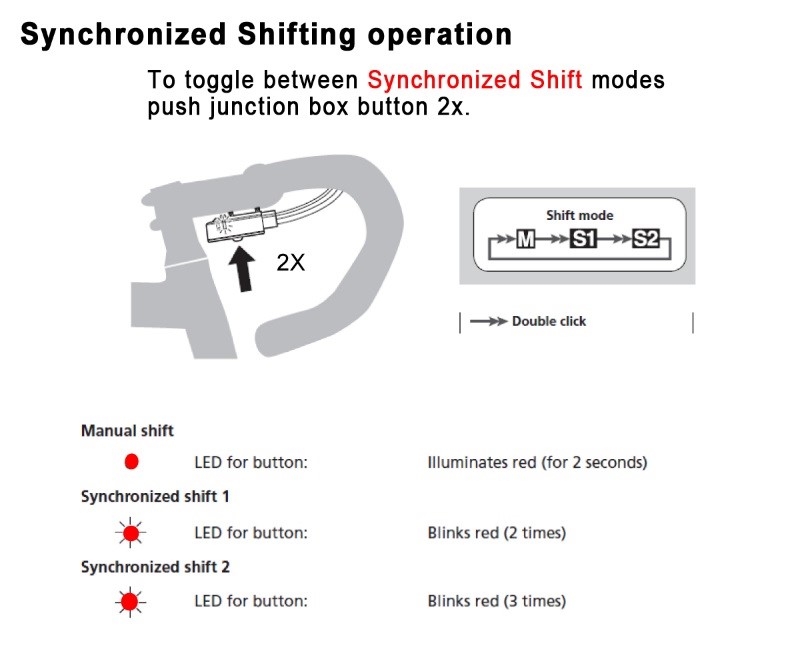 Synchronized Shifting operation

To toggle between Synchronized Shift modes push junction box button 2x.

2X

Shift mode

M S1 S2

Double click

Manual shift

LED for button: Illuminates red (for 2 seconds)

Synchronized shift 1

LED for button: Blinks red (2 times)

Synchronized shift 2

LED for button: Blinks red (3 times)